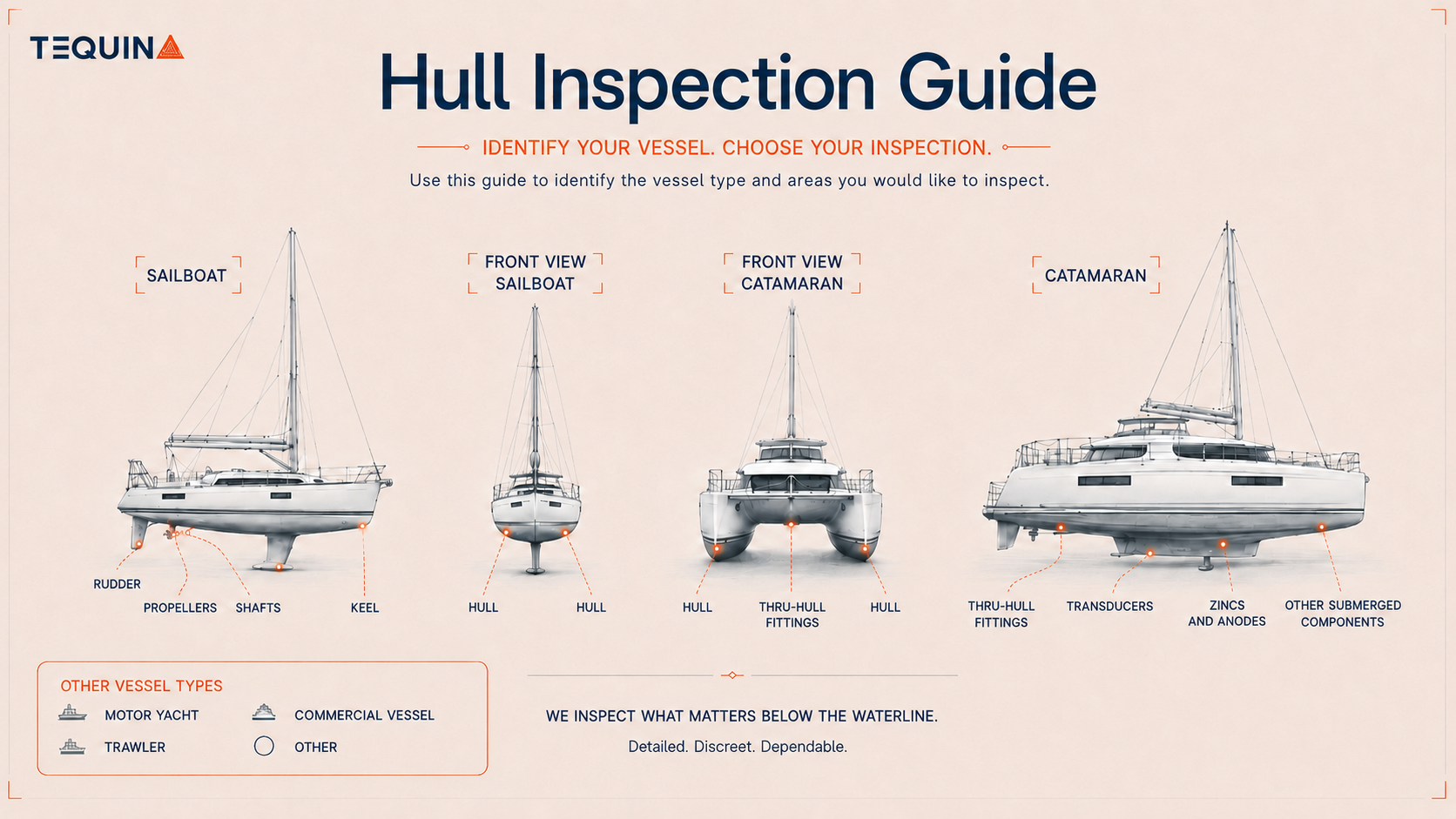 TEQUINA

Hull Inspection Guide

IDENTIFY YOUR VESSEL. CHOOSE YOUR INSPECTION.

Use this guide to identify the vessel type and areas you would like to inspect.

SAILBOAT

RUDDER
PROPELLERS
SHAFTS
KEEL

FRONT VIEW SAILBOAT

HULL
HULL

FRONT VIEW CATAMARAN

HULL
THRU-HULL FITTINGS
HULL

CATAMARAN

THRU-HULL FITTINGS
TRANSDUCERS
ZINCS AND ANODES
OTHER SUBMERGED COMPONENTS

OTHER VESSEL TYPES
MOTOR YACHT
COMMERCIAL VESSEL
TRAWLER
OTHER

WE INSPECT WHAT MATTERS BELOW THE WATERLINE.
Detailed. Discreet. Dependable.